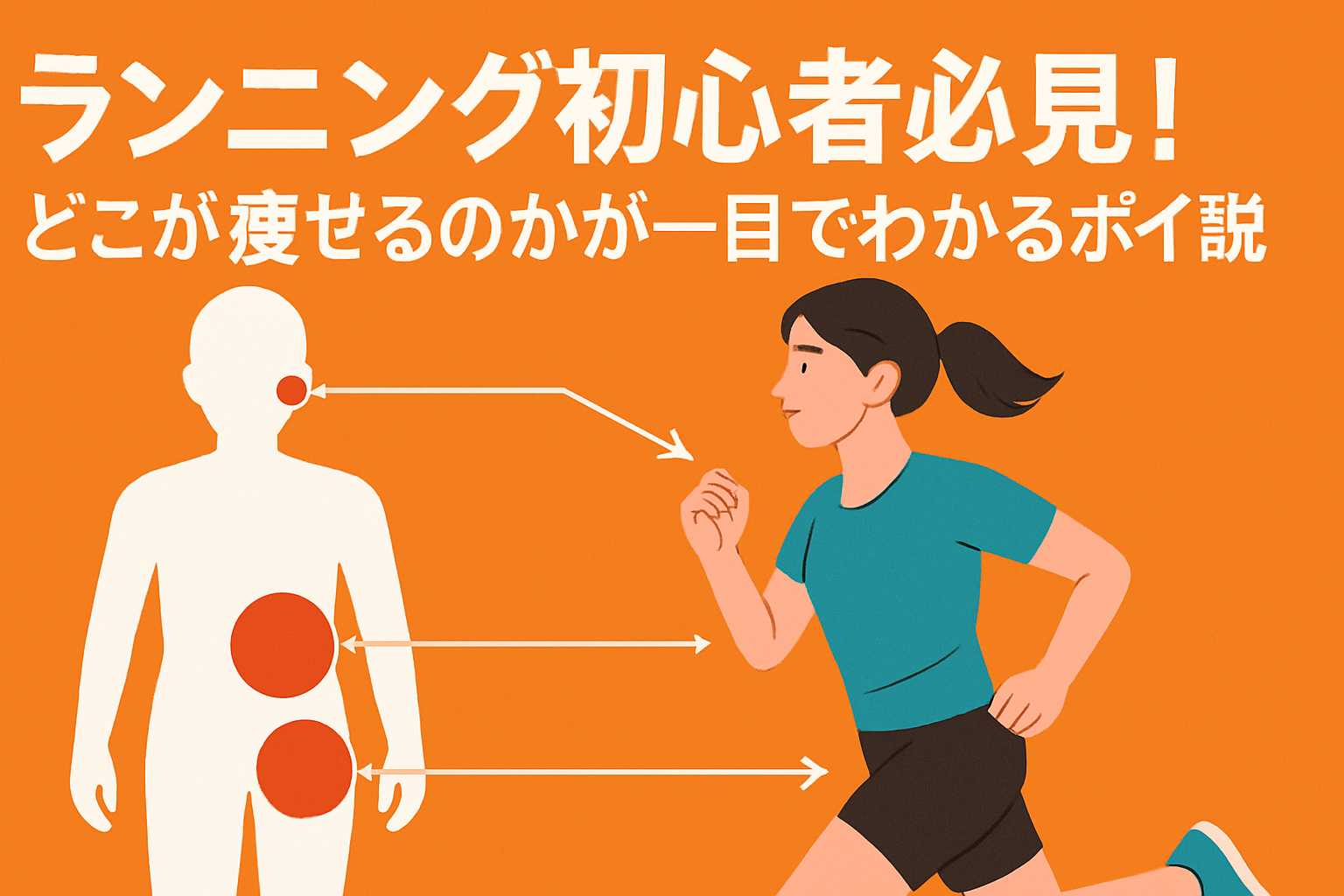 ランニング初心者必見！
どこが痩せるのかが一目でわかるポイ説